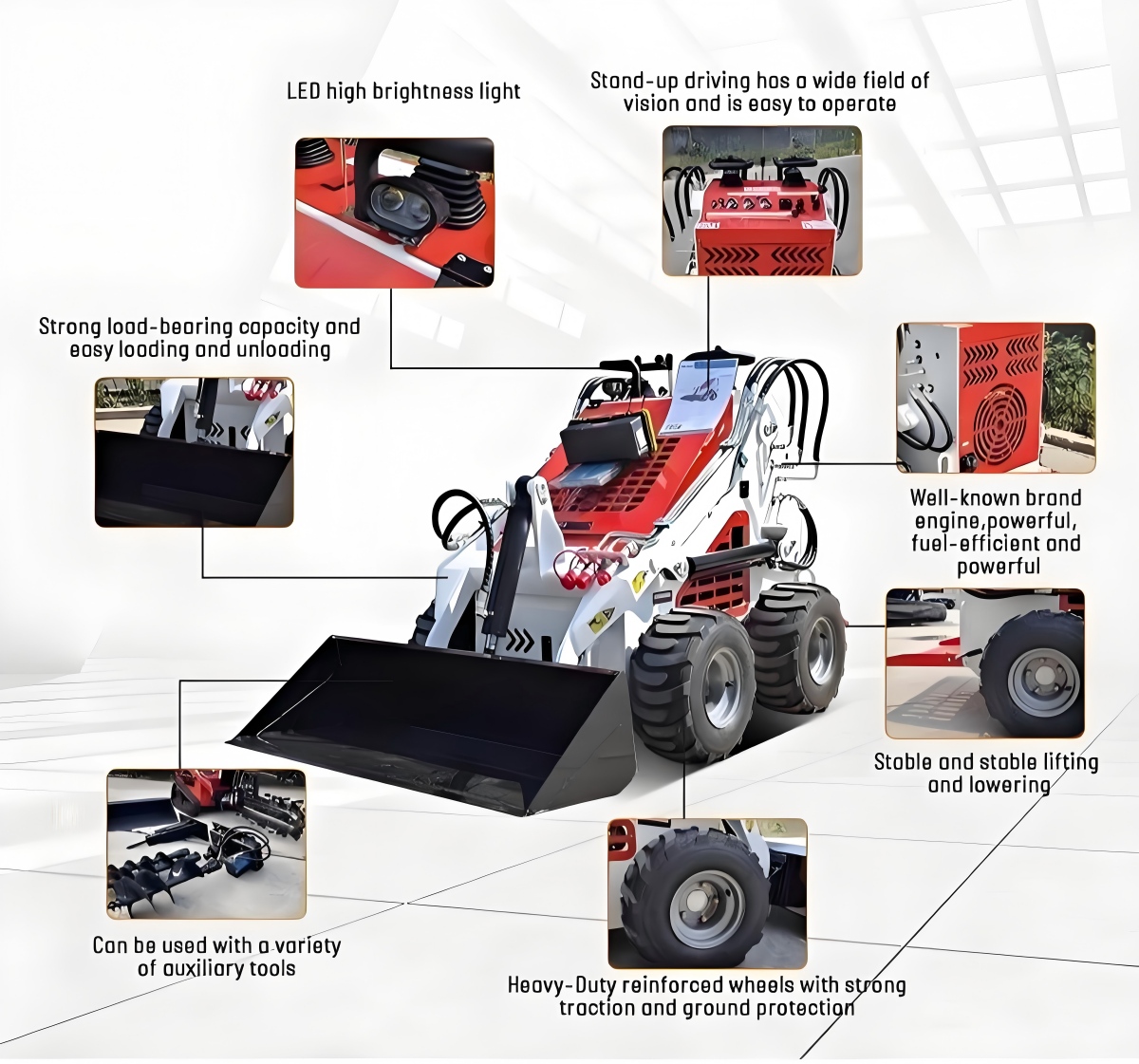 LED high brightness light

Stand-up driving has a wide field of vision and is easy to operate

Strong load-bearing capacity and easy loading and unloading

Well-known brand engine,powerful, fuel-efficient and powerful

Stable and stable lifting and lowering

Can be used with a variety of auxiliary tools

Heavy-Duty reinforced wheels with strong traction and ground protection